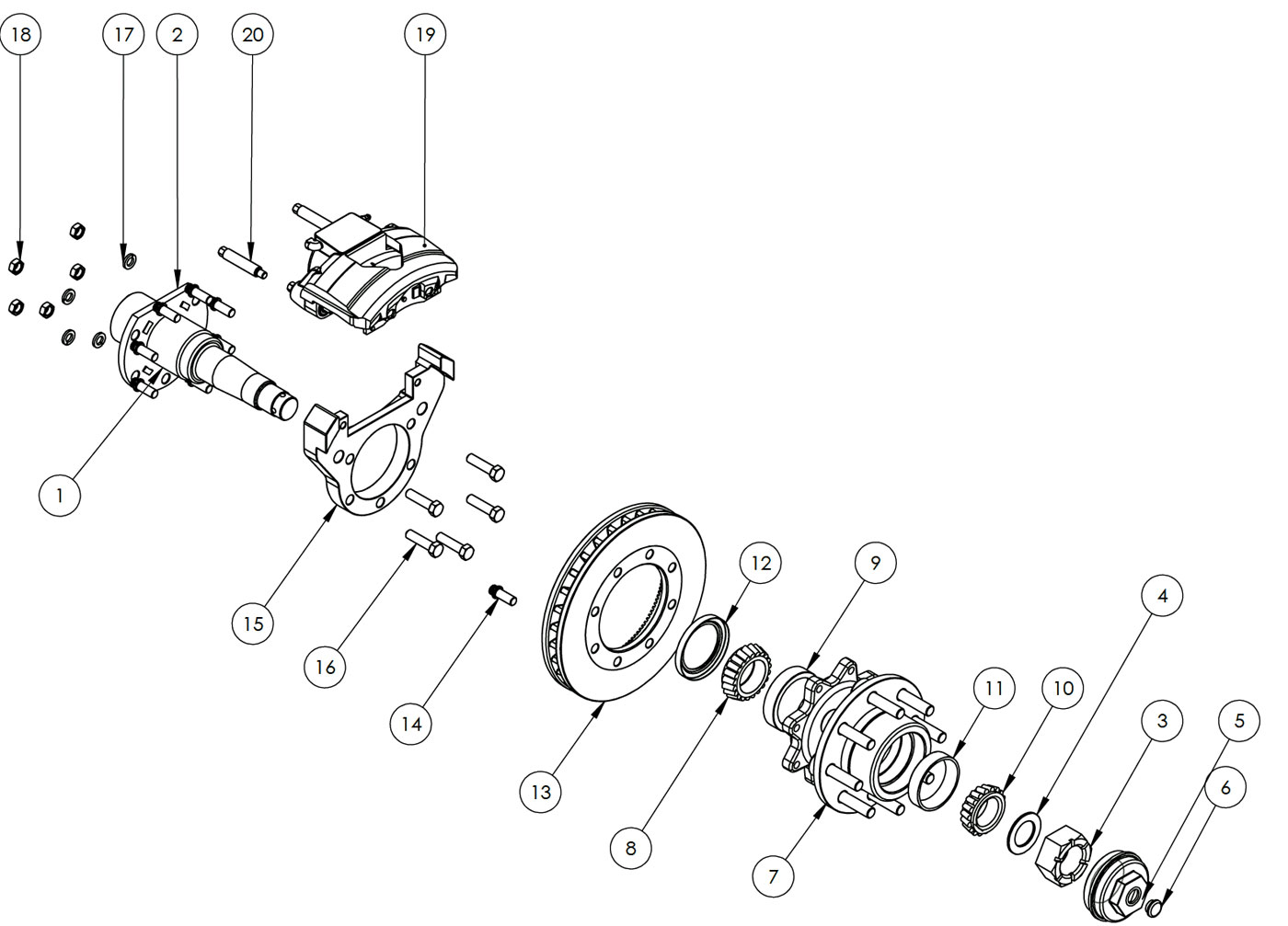 18
17
2
20
19
1
15
16
14
12
9
4
11
10
3
5
6
13
8
7