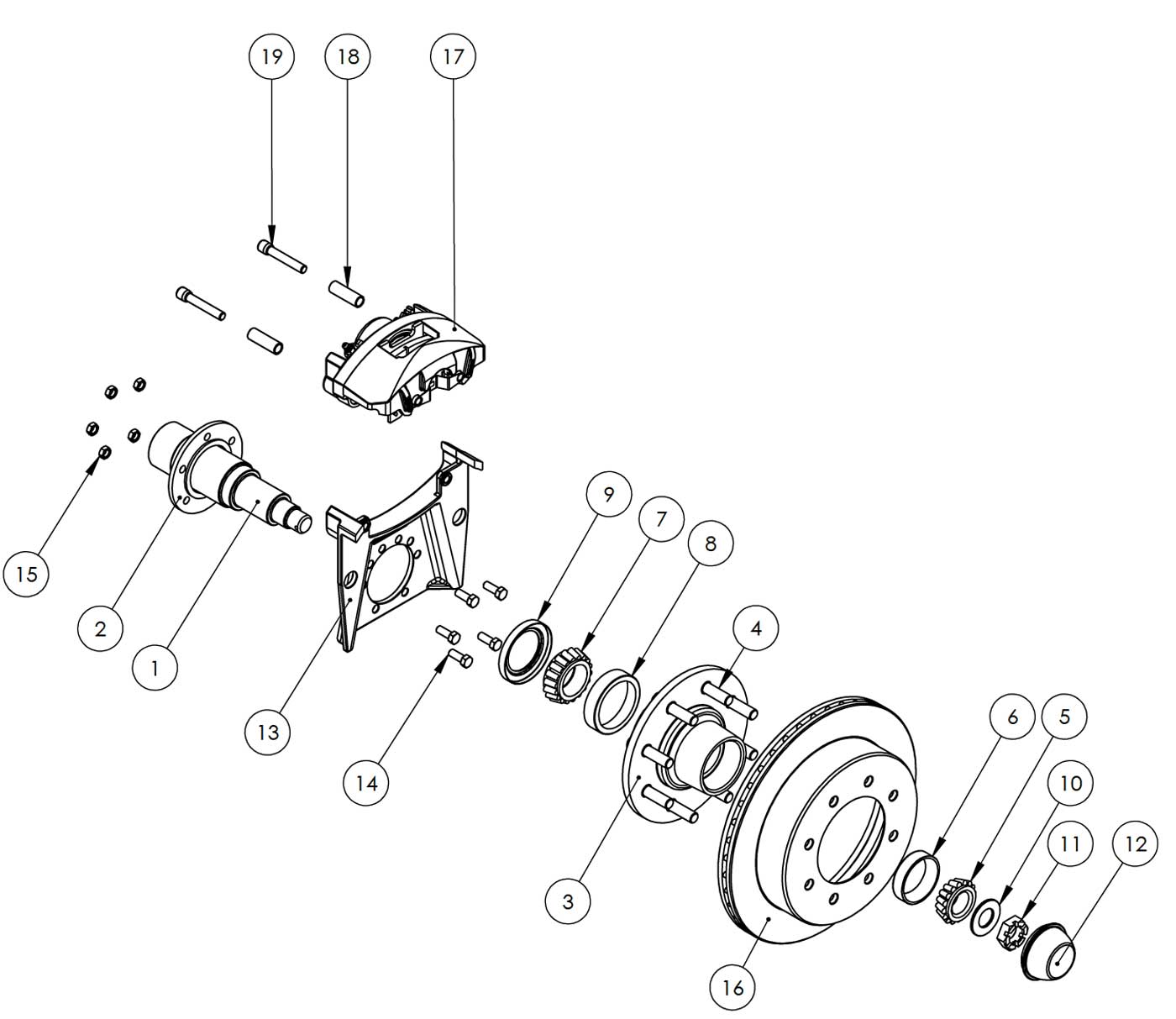 19
18
17
15
2
1
13
14
9
7
8
4
3
16
6
5
10
11
12