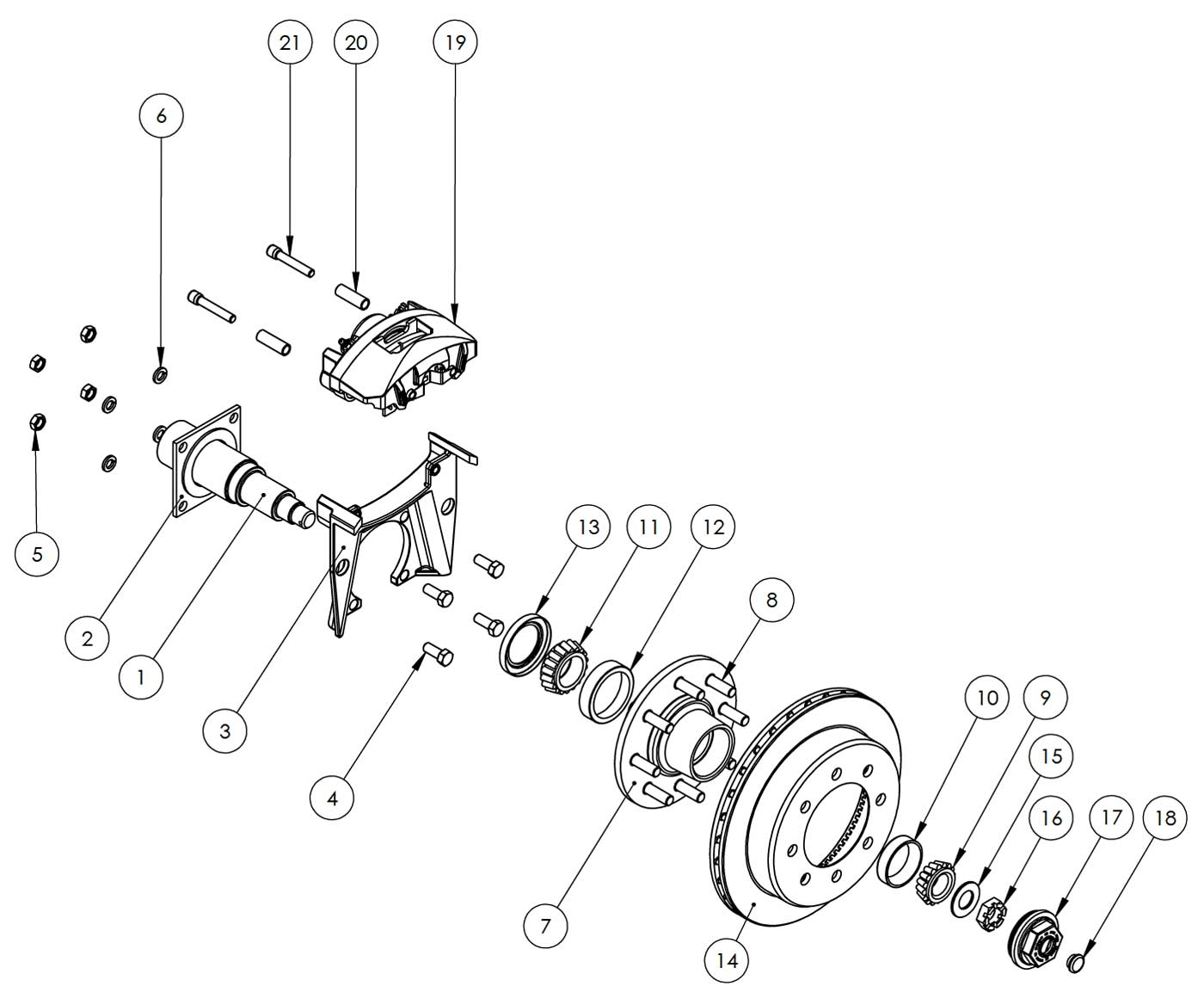 21
20
19
6
5
2
1
3
4
13
11
12
8
7
14
10
9
15
16
17
18