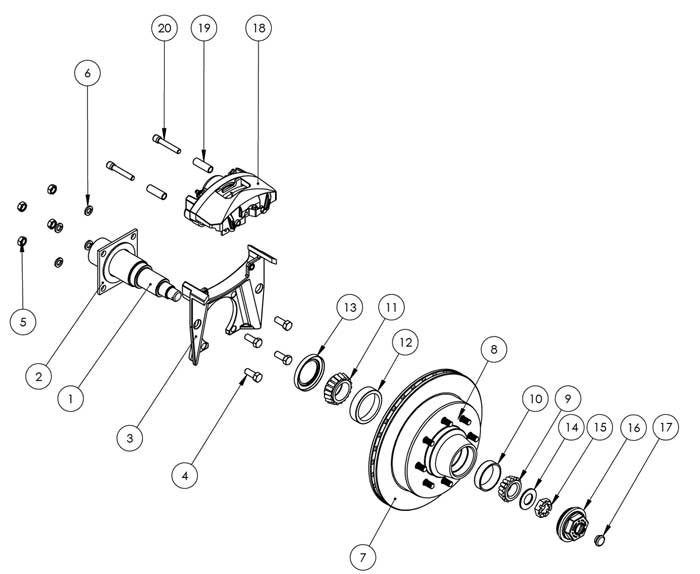 20
19
18
6
5
2
1
3
4
13
11
12
8
10
9
14
15
16
17
7