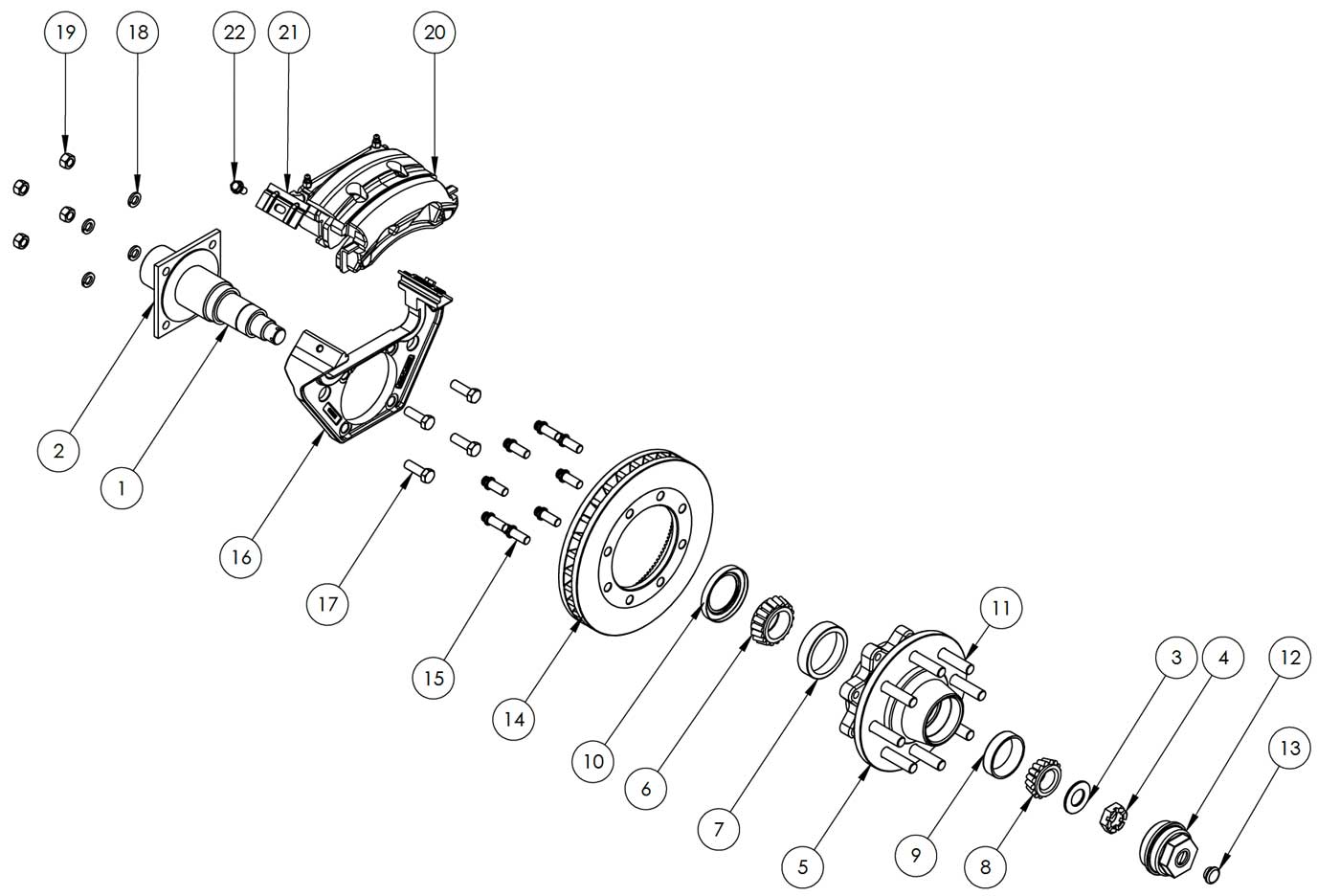 19
18
22
21
20
2
1
16
17
15
14
10
6
7
11
5
9
8
3
4
12
13