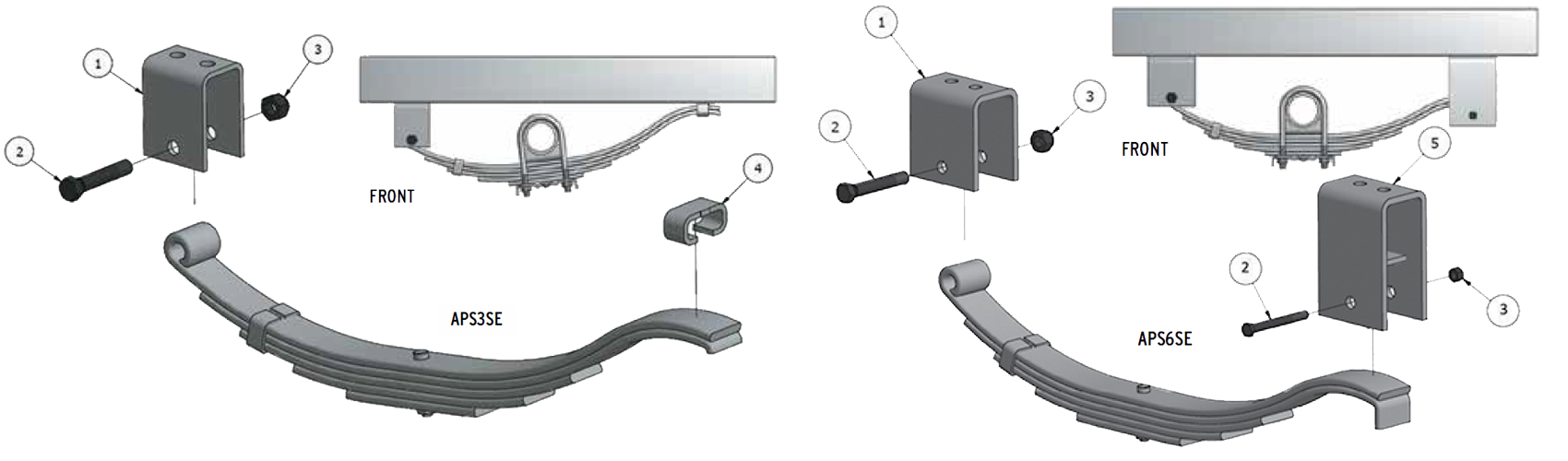 1
3
2
FRONT
4
APS3SE
1
3
2
FRONT
5
2
3
APS6SE